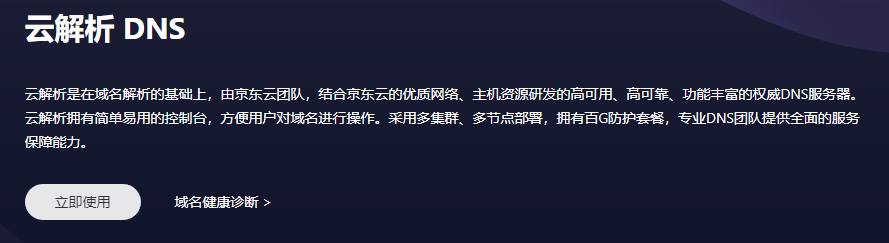 云解析 DNS

云解析是在域名解析的基础上，由京东云团队，结合京东云的优质网络、主机资源研发的高可用、高可靠、功能丰富的权威DNS服务器。云解析拥有简单易用的控制台，方便用户对域名进行操作。采用多集群、多节点部署，拥有百G防护套餐，专业DNS团队提供全面的服务保障能力。

立即使用

域名健康诊断 >